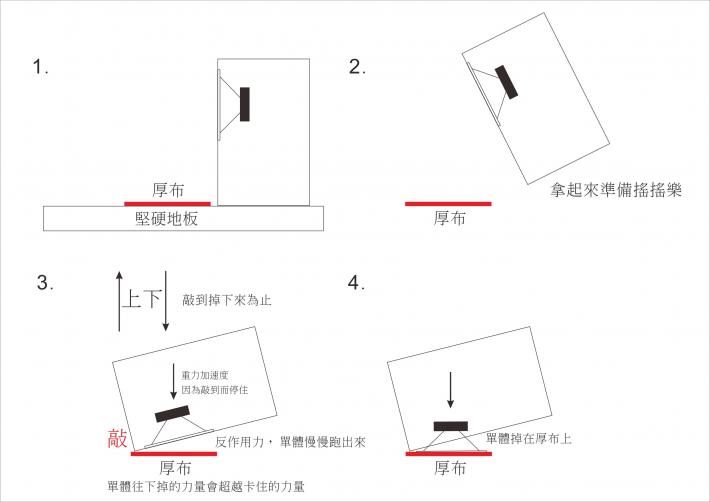 1.

厚布

堅硬地板

2.

拿起來準備搖搖樂

厚布

3.

上下

敲到掉下來為止

重力加速度
因為敲到而停住

敲

反作用力，單體慢慢跑出來

厚布

單體往下掉的力量會超越卡住的力量

4.

單體掉在厚布上

厚布